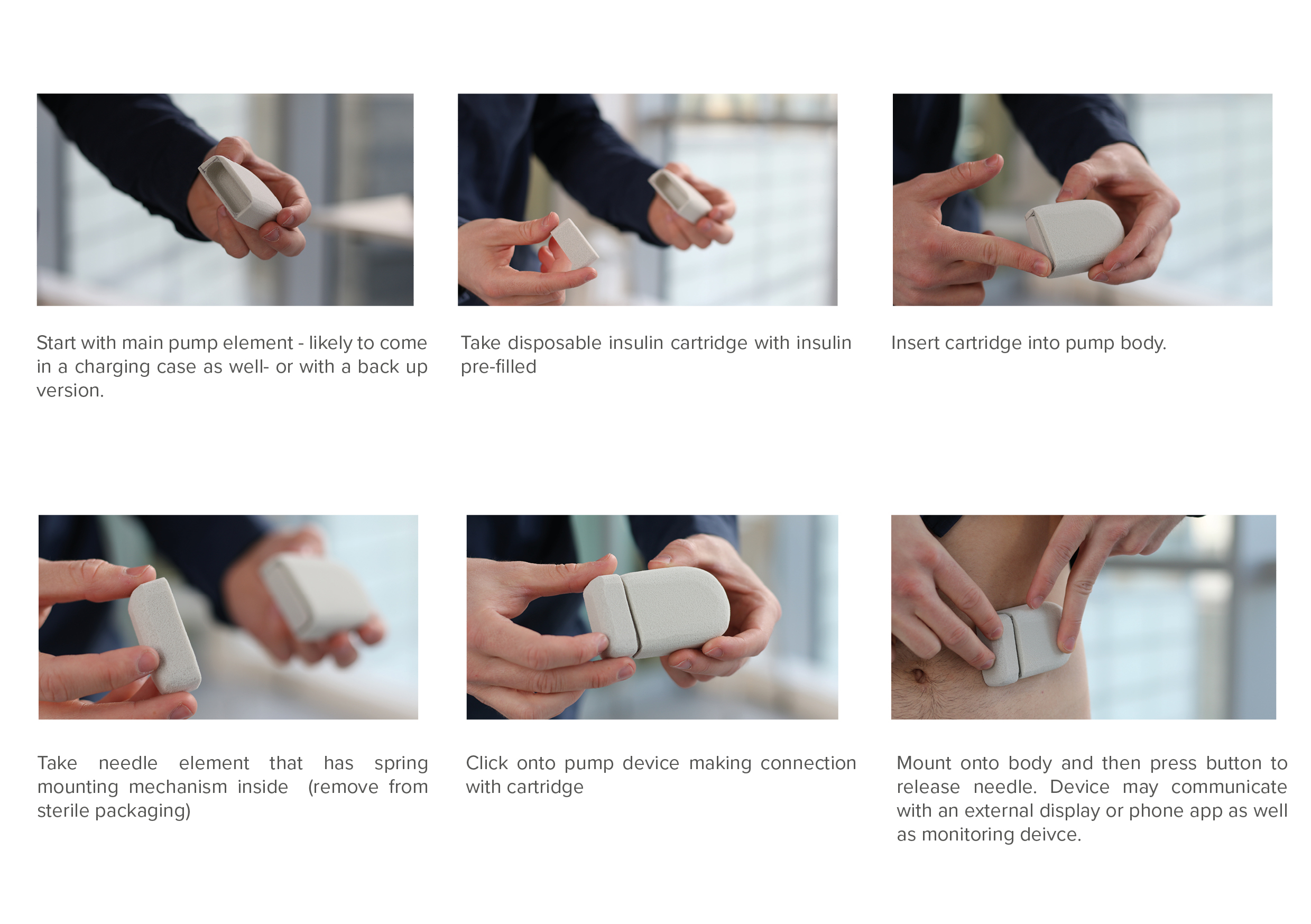 Start with main pump element - likely to come in a charging case as well- or with a back up version.

Take disposable insulin cartridge with insulin pre-filled

Insert cartridge into pump body.

Take needle element that has spring mounting mechanism inside (remove from sterile packaging)

Click onto pump device making connection with cartridge

Mount onto body and then press button to release needle. Device may communicate with an external display or phone app as well as monitoring deivce.