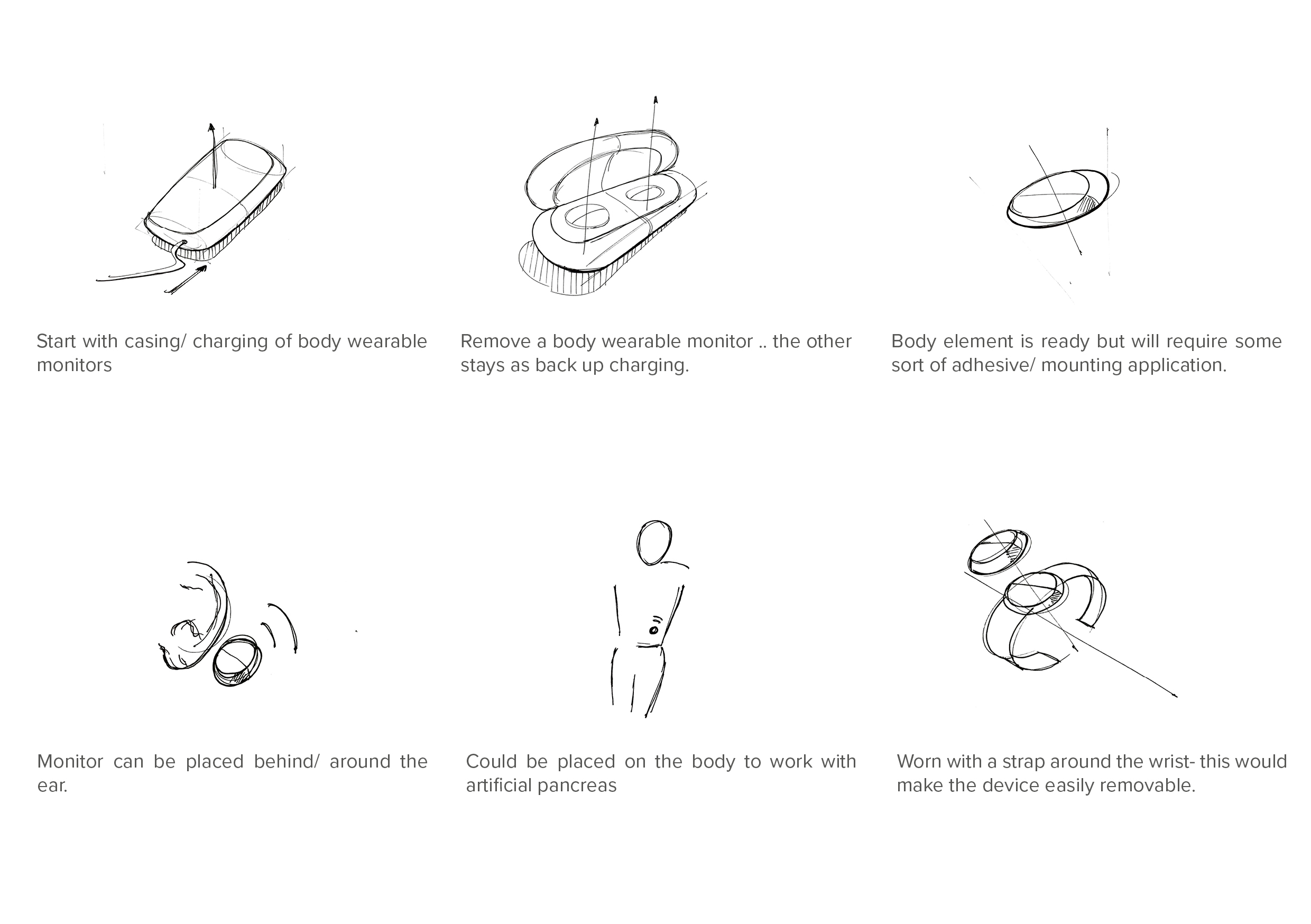 Start with casing/ charging of body wearable monitors

Remove a body wearable monitor .. the other stays as back up charging.

Body element is ready but will require some sort of adhesive/ mounting application.

Monitor can be placed behind/ around the ear.

Could be placed on the body to work with artificial pancreas

Worn with a strap around the wrist- this would make the device easily removable.