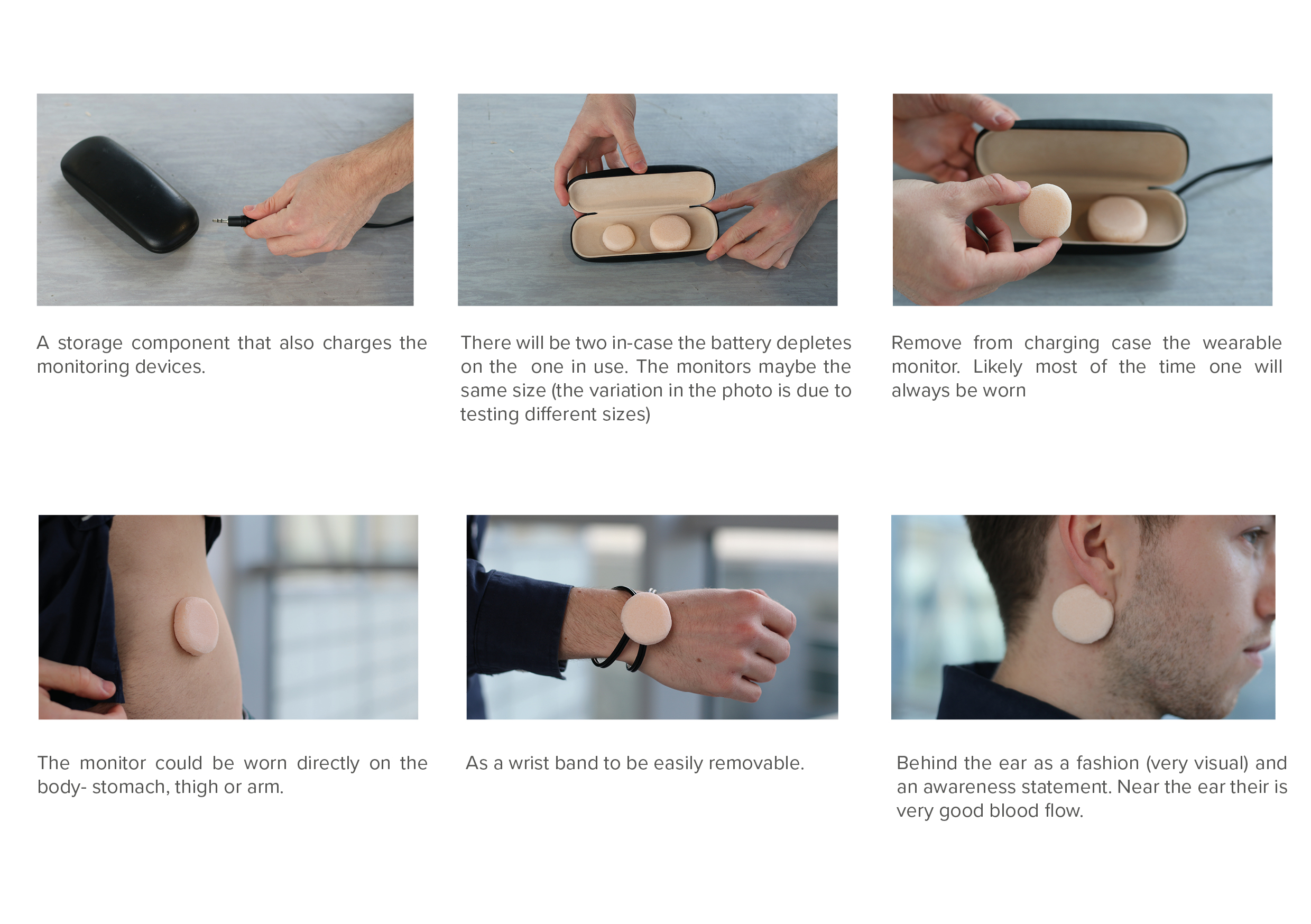 A storage component that also charges the monitoring devices.

There will be two in-case the battery depletes on the one in use. The monitors maybe the same size (the variation in the photo is due to testing different sizes)

Remove from charging case the wearable monitor. Likely most of the time one will always be worn

The monitor could be worn directly on the body- stomach, thigh or arm.

As a wrist band to be easily removable.

Behind the ear as a fashion (very visual) and an awareness statement. Near the ear their is very good blood flow.