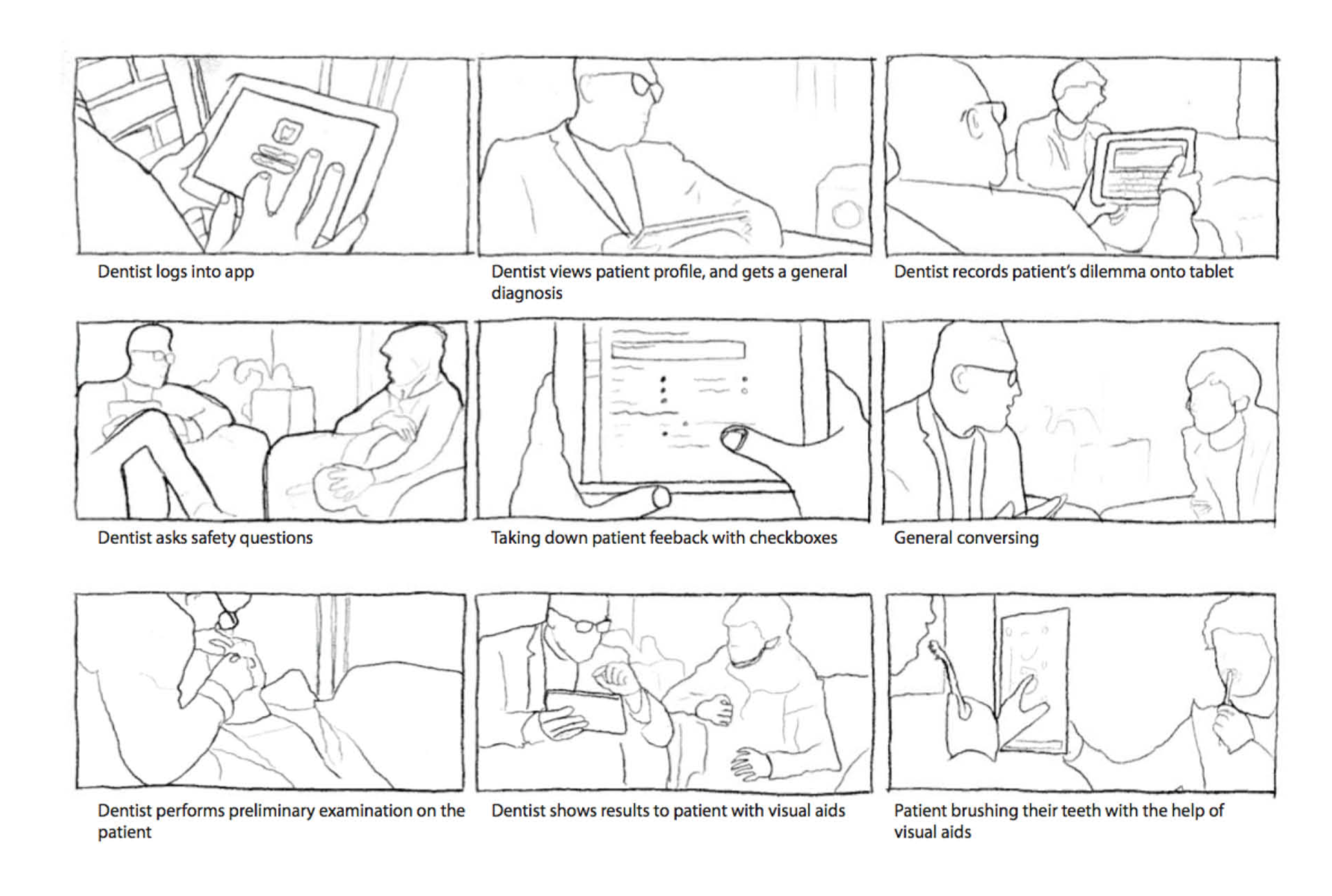 Dentist logs into app

Dentist views patient profile, and gets a general diagnosis

Dentist records patient's dilemma onto tablet

Dentist asks safety questions

Taking down patient feeback with checkboxes

General conversing

Dentist performs preliminary examination on the patient

Dentist shows results to patient with visual aids

Patient brushing their teeth with the help of visual aids